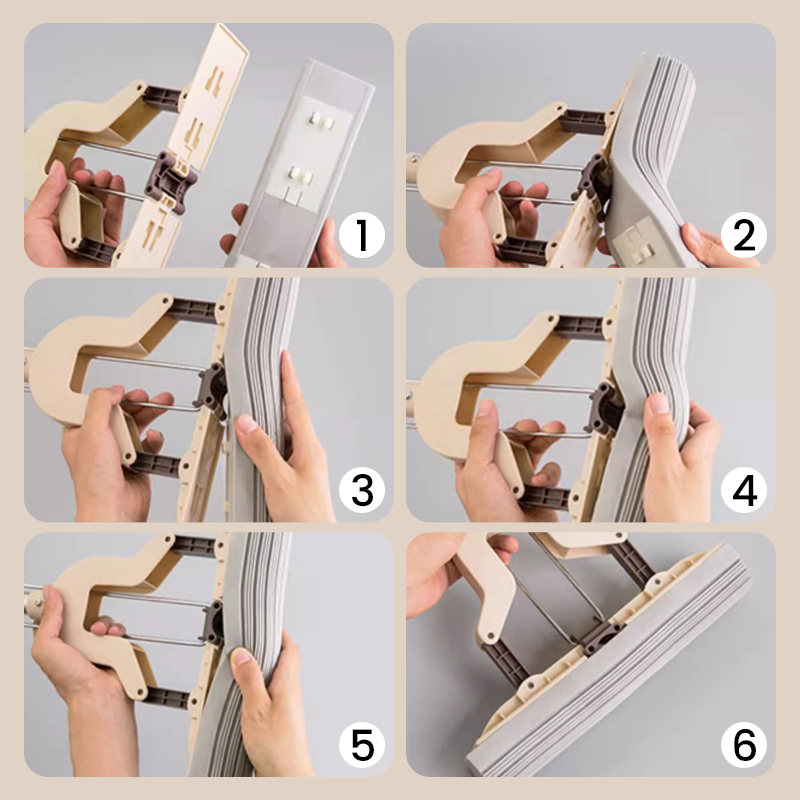 1

2

3

4

5

6