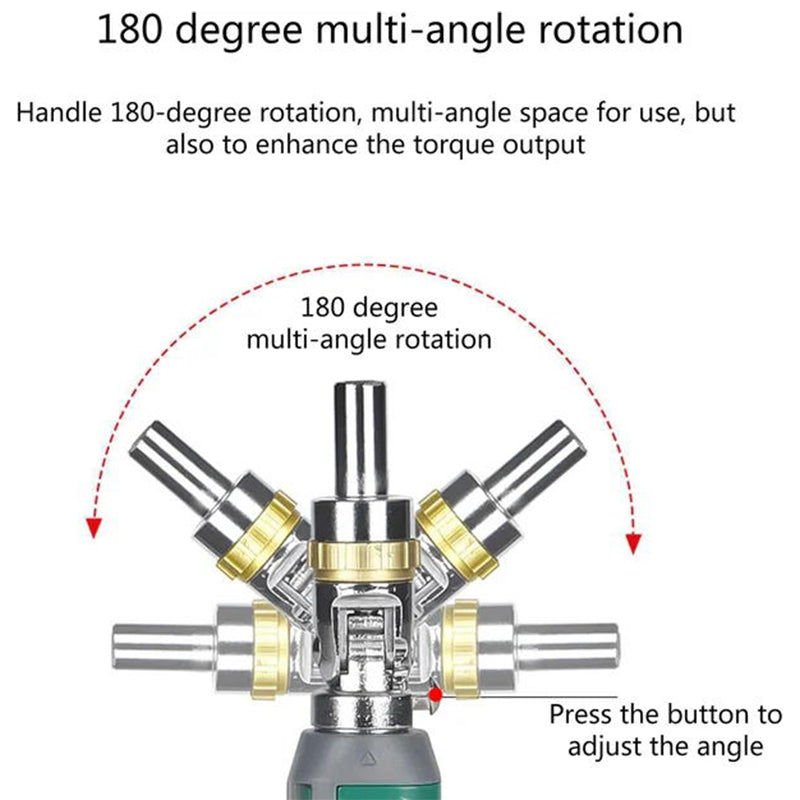 180 degree multi-angle rotation

Handle 180-degree rotation, multi-angle space for use, but also to enhance the torque output

180 degree multi-angle rotation

Press the button to adjust the angle