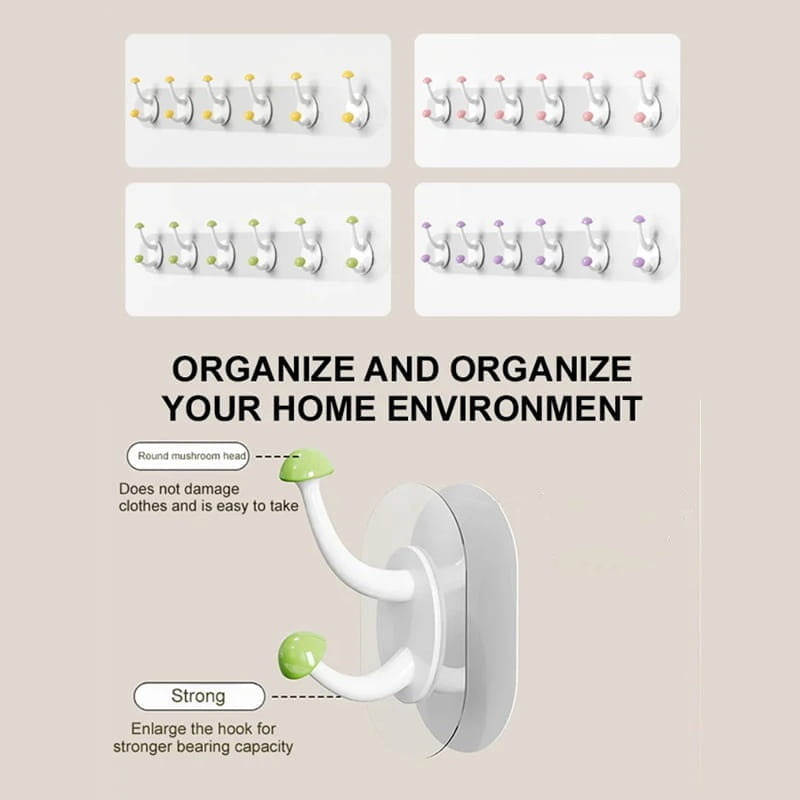 ORGANIZE AND ORGANIZE YOUR HOME ENVIRONMENT

Round mushroom head

Does not damage clothes and is easy to take

Strong

Enlarge the hook for stronger bearing capacity