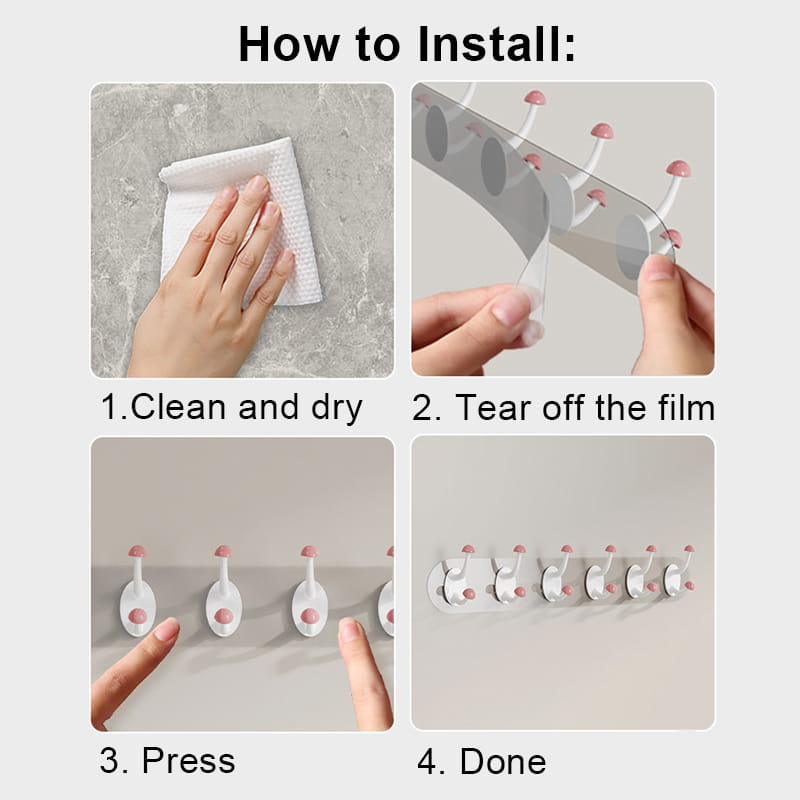 How to Install:

1.Clean and dry

2. Tear off the film

3. Press

4. Done