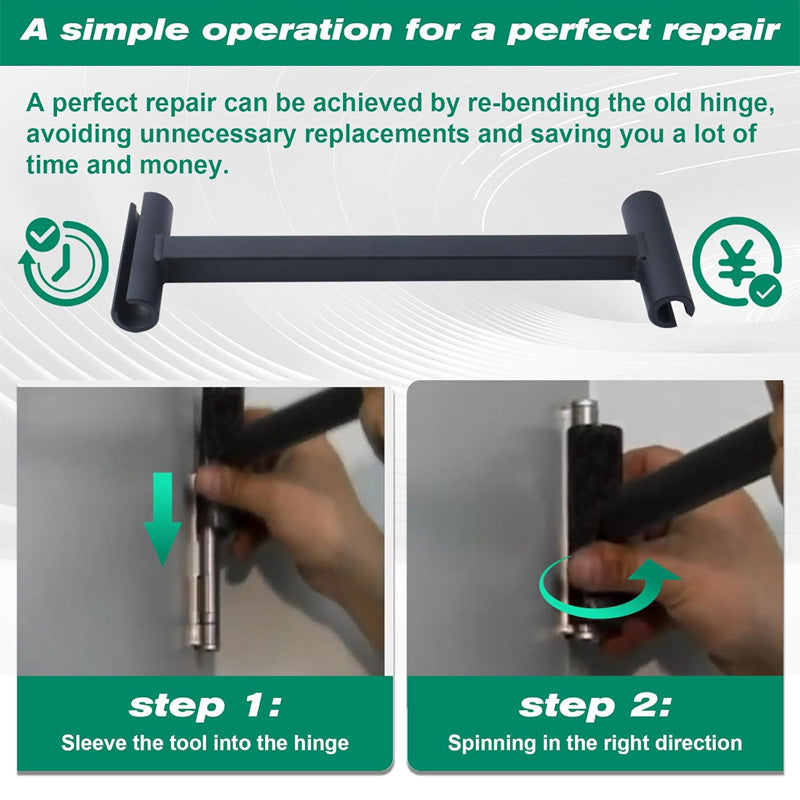 A simple operation for a perfect repair

A perfect repair can be achieved by re-bending the old hinge, avoiding unnecessary replacements and saving you a lot of time and money.

¥

step 1:
Sleeve the tool into the hinge

step 2:
Spinning in the right direction