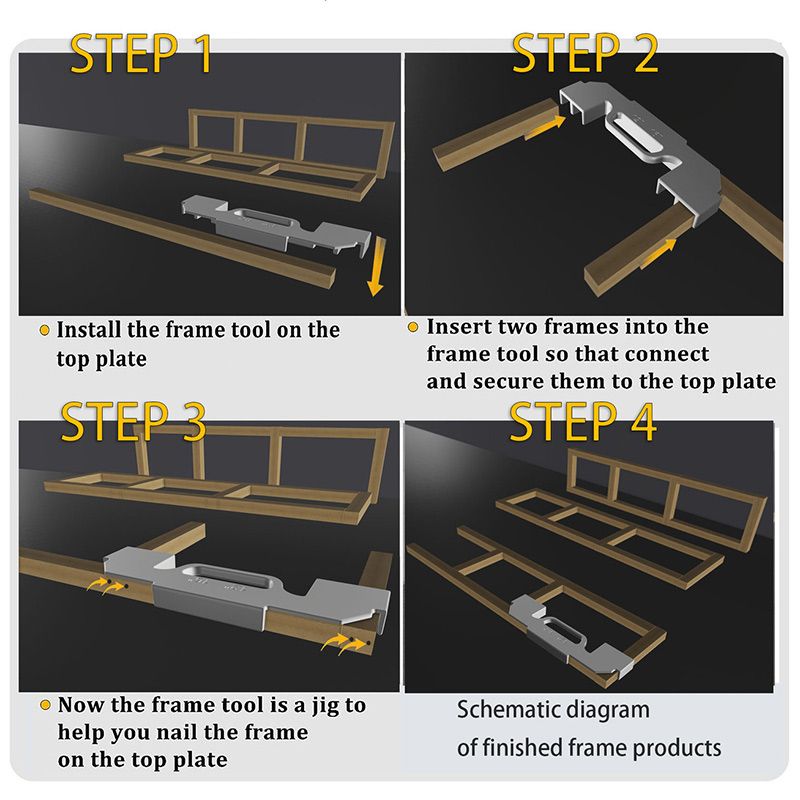 STEP 1

Install the frame tool on the top plate

STEP 2

Insert two frames into the frame tool so that connect and secure them to the top plate

STEP 3

Now the frame tool is a jig to help you nail the frame on the top plate

STEP 4

Schematic diagram of finished frame products