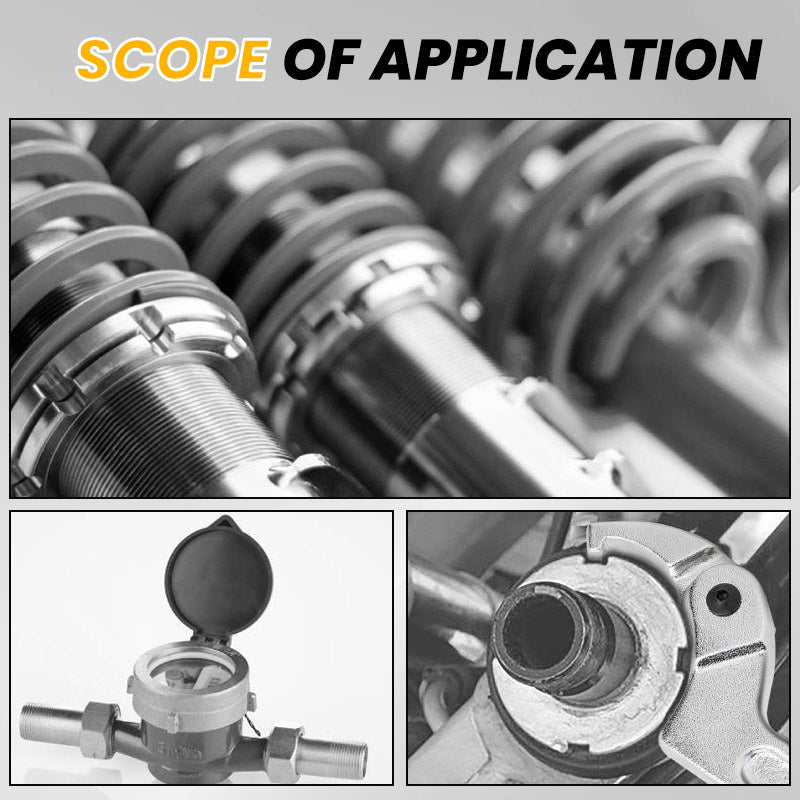 SCOPE OF APPLICATION