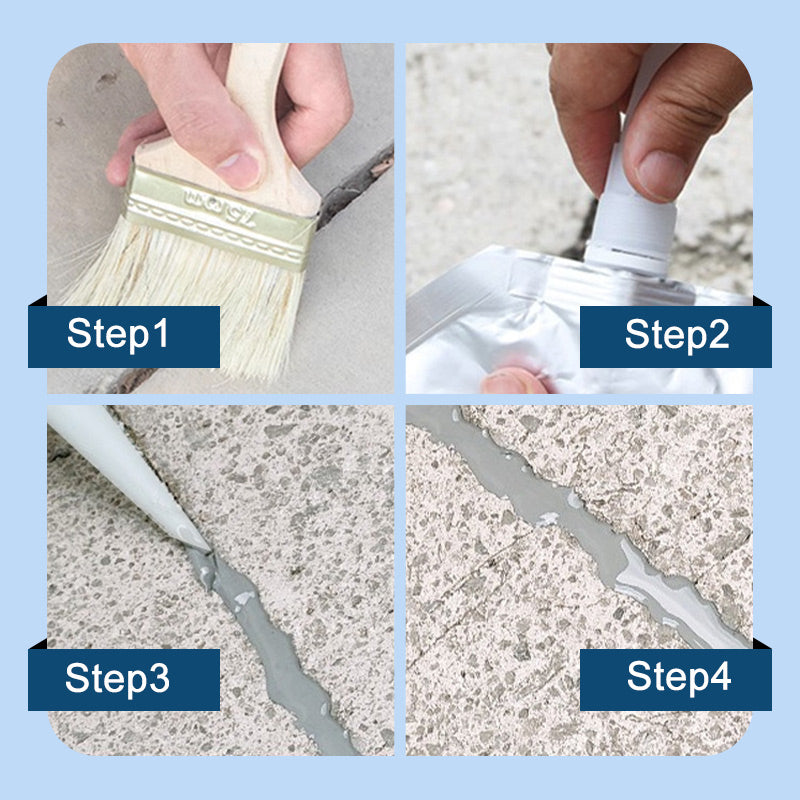 75mm

Step1

Step2

Step3

Step4