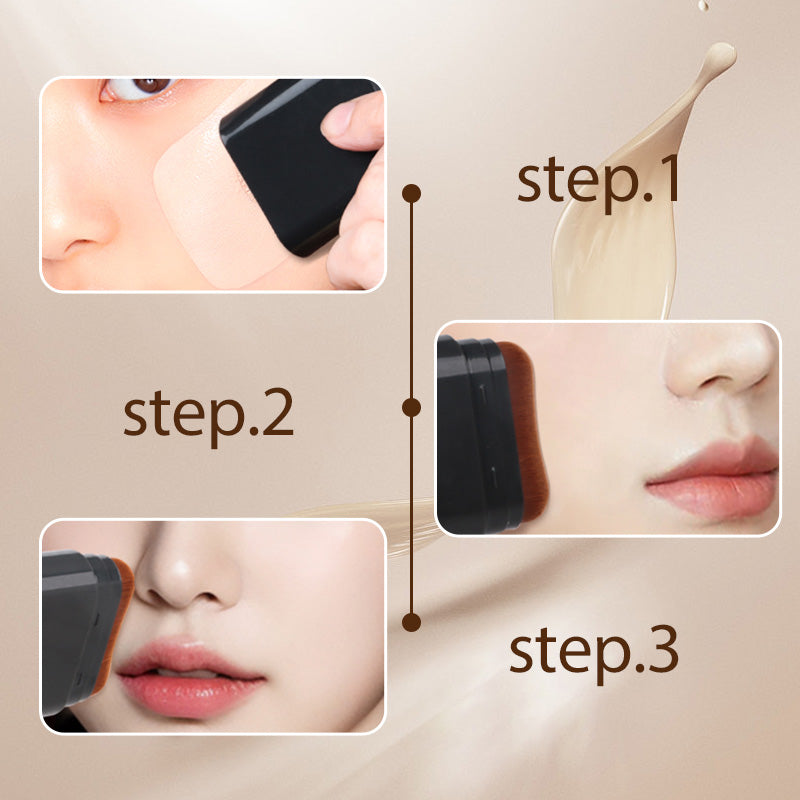 step.1

step.2

step.3