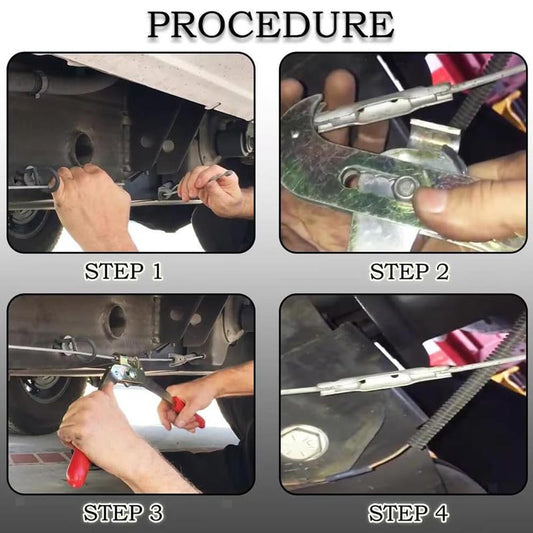 PROCEDURE

STEP 1

STEP 2

STEP 3

STEP 4