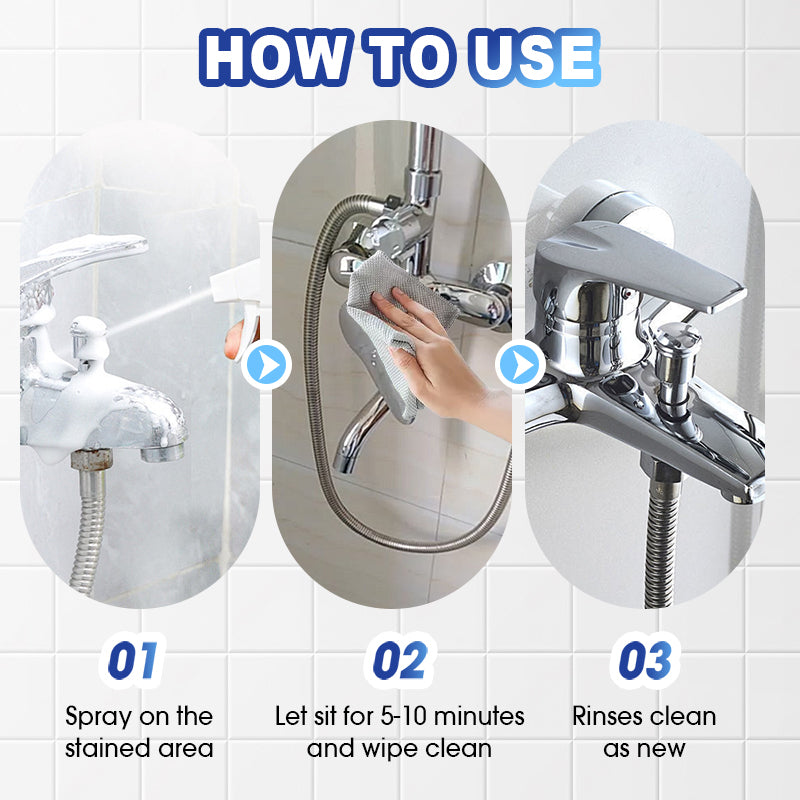 HOW TO USE

01

Spray on the stained area

02

Let sit for 5-10 minutes and wipe clean

03

Rinses clean as new