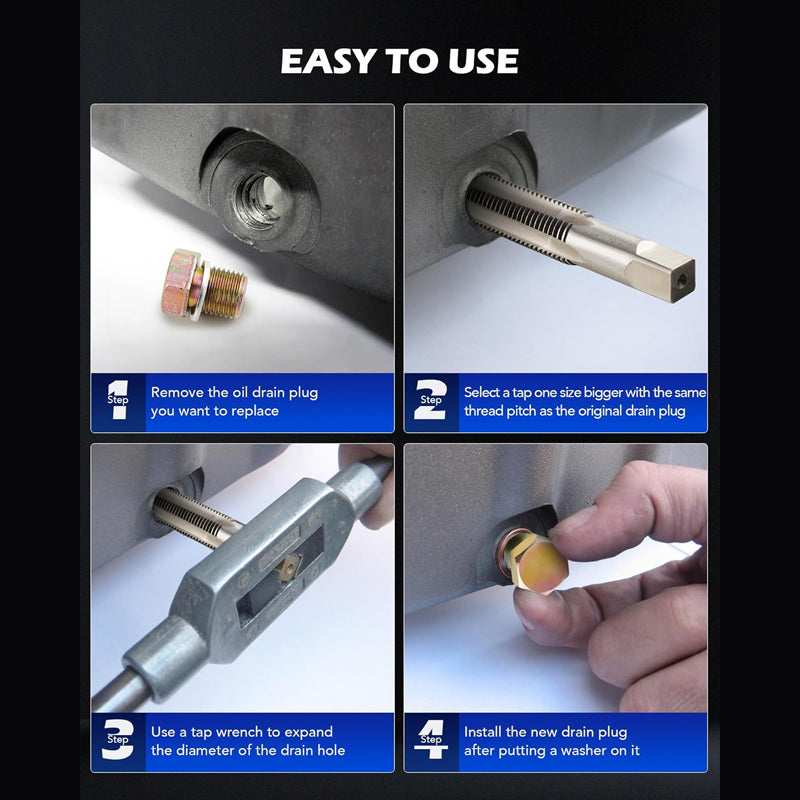 EASY TO USE

1 Step Remove the oil drain plug you want to replace

2 Step Select a tap one size bigger with the same thread pitch as the original drain plug

3 Step Use a tap wrench to expand the diameter of the drain hole

4 Step Install the new drain plug after putting a washer on it