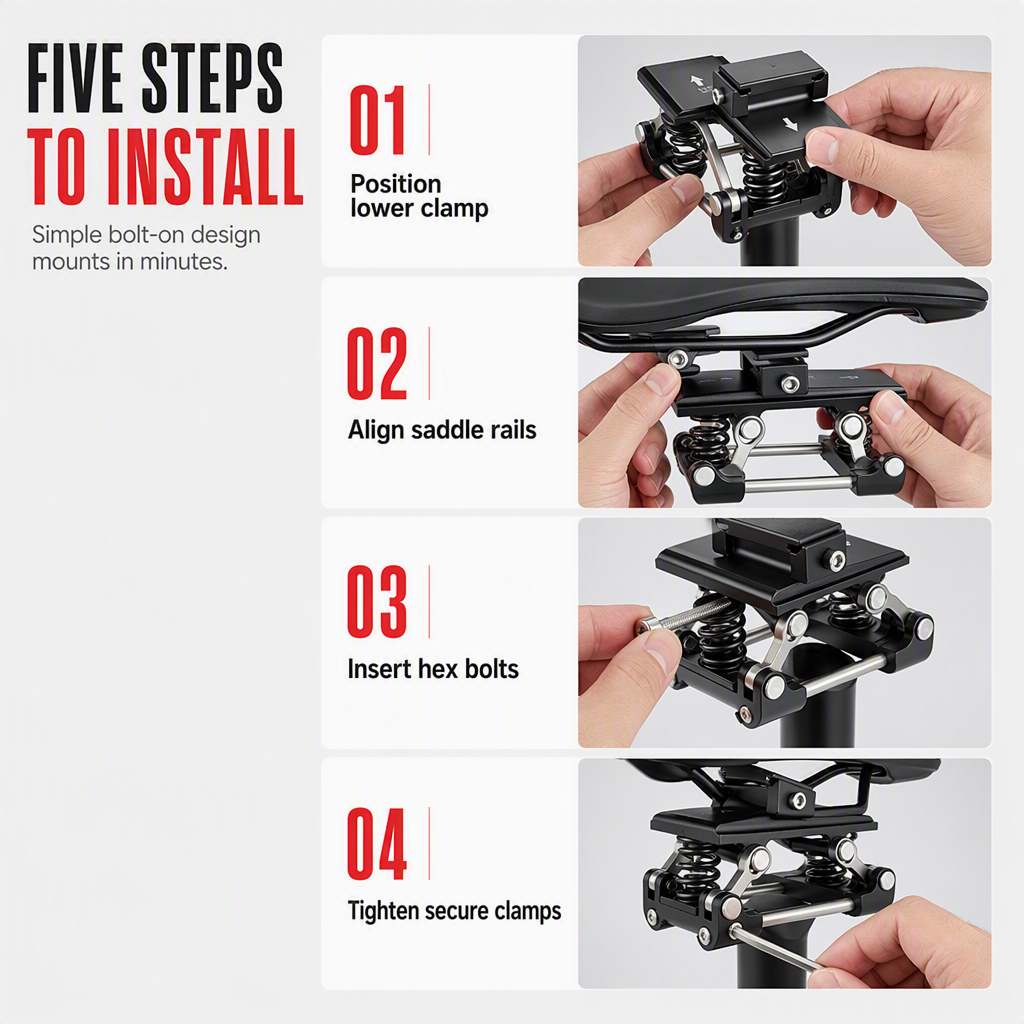 FIVE STEPS
TO INSTALL

Simple bolt-on design mounts in minutes.

01
Position lower clamp

02
Align saddle rails

03
Insert hex bolts

04
Tighten secure clamps